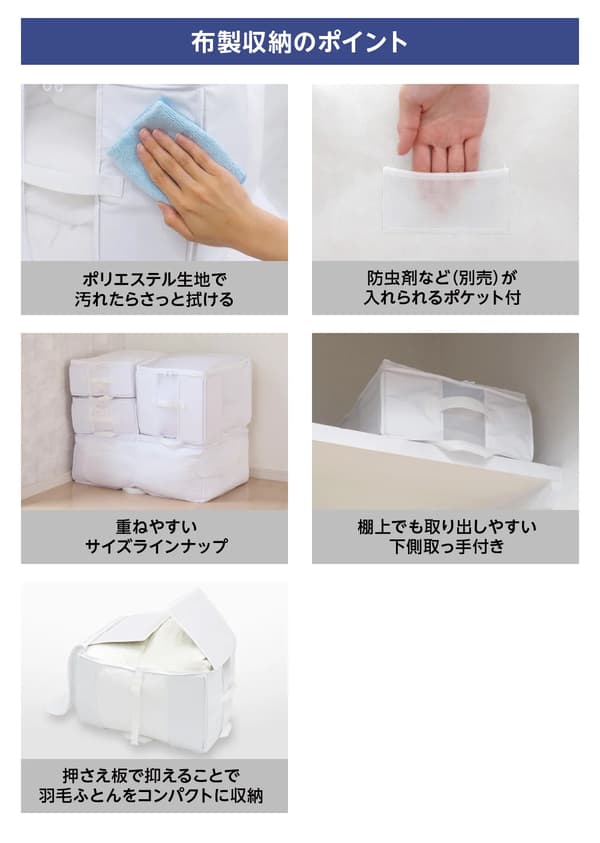 布製収納のポイント

ポリエステル生地で
汚れたらさっと拭ける

防虫剤など(別売)が
入れられるポケット付

重ねやすい
サイズラインナップ

棚上でも取り出しやすい
下側取っ手付き

押さえ板で抑えることで
羽毛ふとんをコンパクトに収納